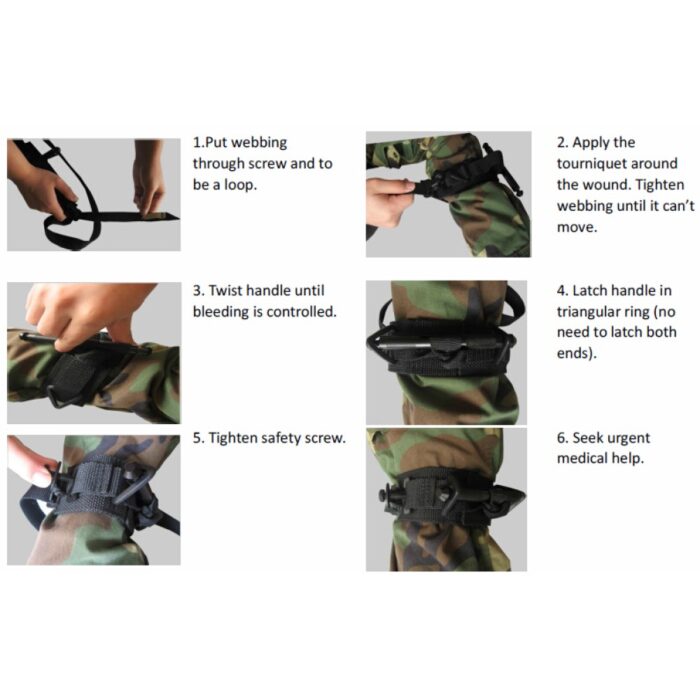 1.Put webbing through screw and to be a loop.

2. Apply the tourniquet around the wound. Tighten webbing until it can't move.

3. Twist handle until bleeding is controlled.

4. Latch handle in triangular ring (no need to latch both ends).

5. Tighten safety screw.

6. Seek urgent medical help.